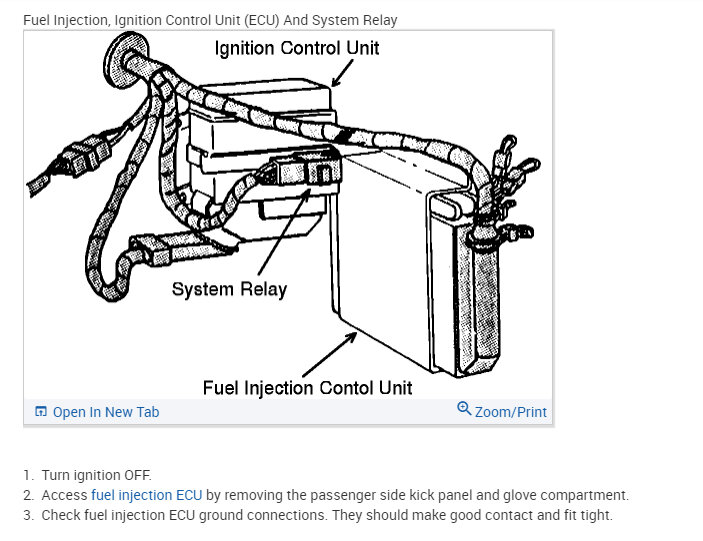 Fuel Injection, Ignition Control Unit (ECU) And System Relay

Ignition Control Unit

System Relay

Fuel Injection Contol Unit

Open In New Tab

Zoom/Print

1. Turn ignition OFF.
2. Access fuel injection ECU by removing the passenger side kick panel and glove compartment.
3. Check fuel injection ECU ground connections. They should make good contact and fit tight.