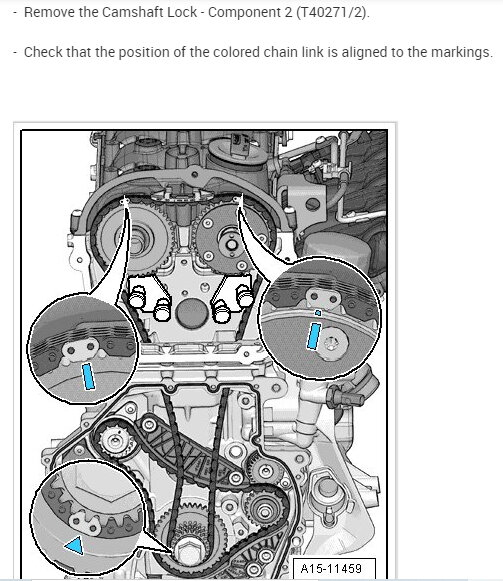 - Remove the Camshaft Lock - Component 2 (T40271/2).

- Check that the position of the colored chain link is aligned to the markings.

A15-11459