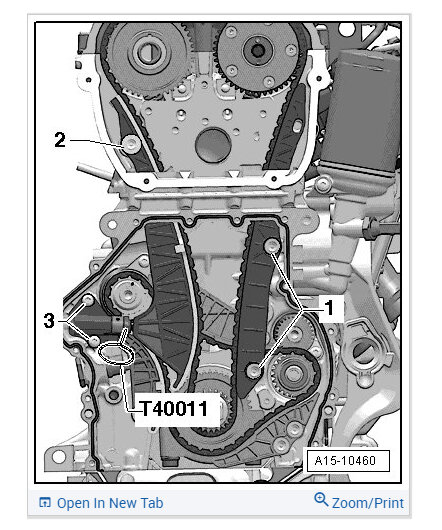 2
1
3
T40011
A15-10460
Open In New Tab
Zoom/Print