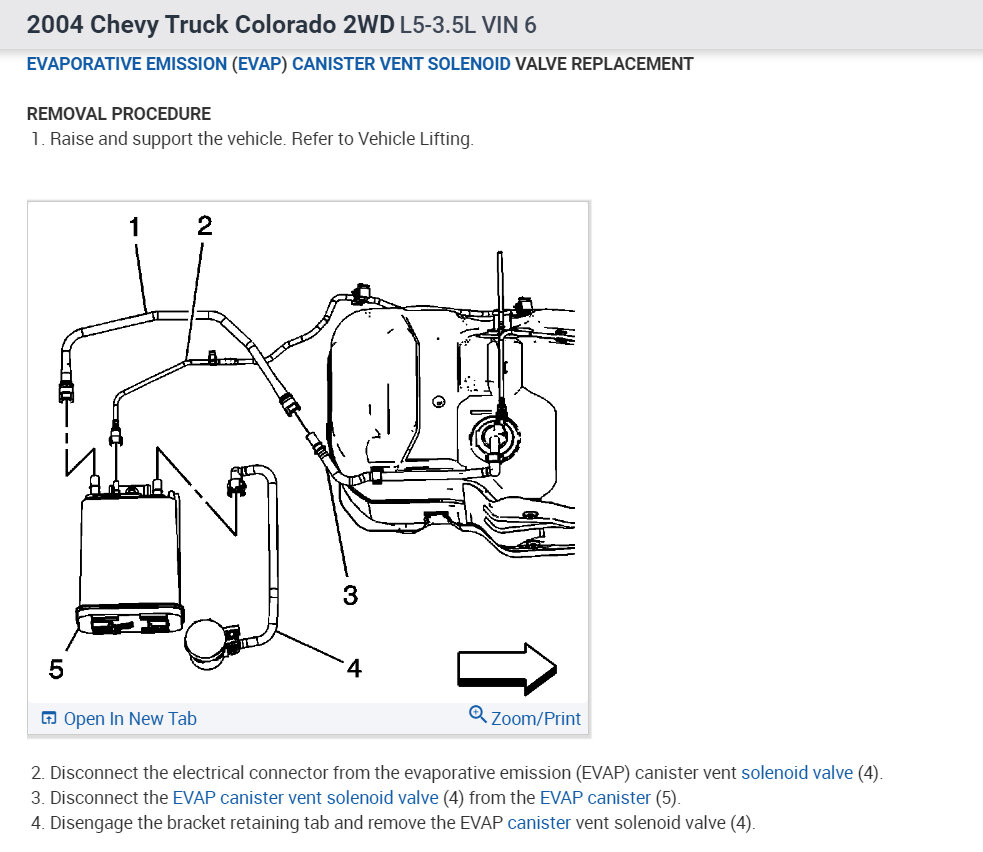 2004 Chevy Truck Colorado 2WD L5-3.5L VIN 6

EVAPORATIVE EMISSION (EVAP) CANISTER VENT SOLENOID VALVE REPLACEMENT

REMOVAL PROCEDURE
1. Raise and support the vehicle. Refer to Vehicle Lifting.

1
2
3
4
5

Open In New Tab
Zoom/Print

2. Disconnect the electrical connector from the evaporative emission (EVAP) canister vent solenoid valve (4).
3. Disconnect the EVAP canister vent solenoid valve (4) from the EVAP canister (5).
4. Disengage the bracket retaining tab and remove the EVAP canister vent solenoid valve (4).