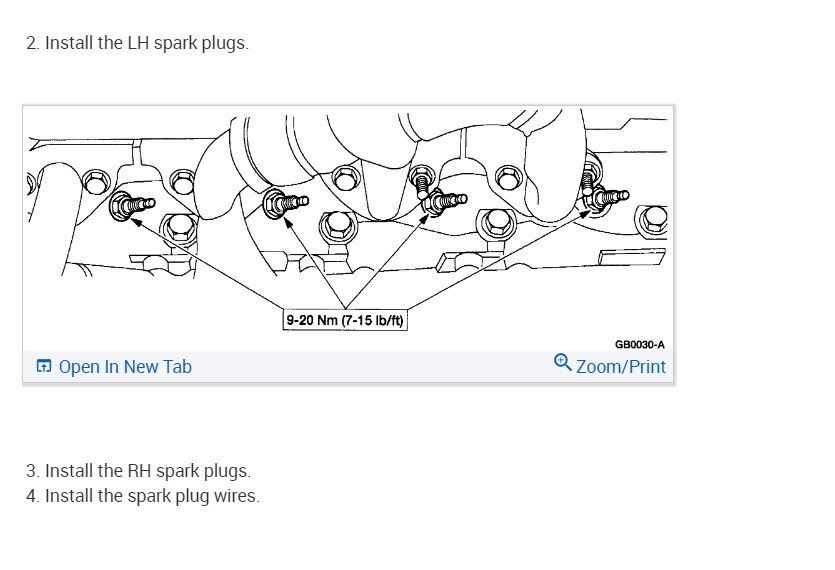 2. Install the LH spark plugs.

9-20 Nm (7-15 lb/ft)

GB0030-A

Open In New Tab

Zoom/Print

3. Install the RH spark plugs.
4. Install the spark plug wires.