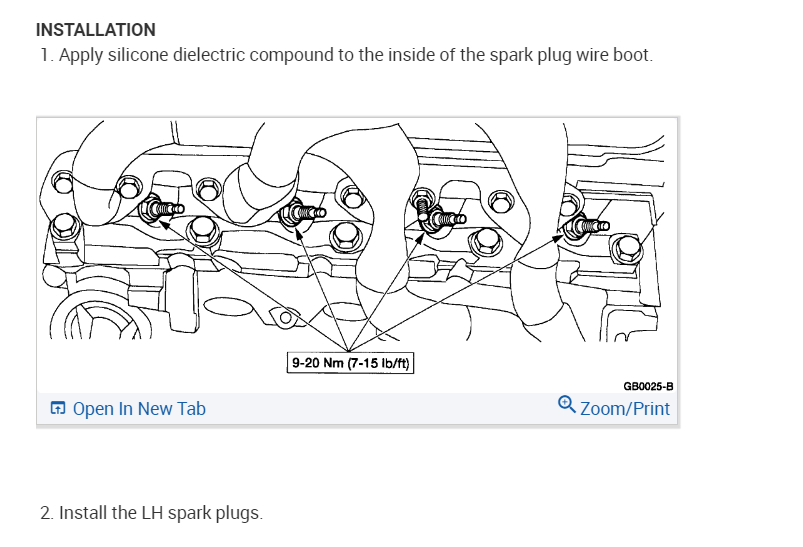 INSTALLATION

1. Apply silicone dielectric compound to the inside of the spark plug wire boot.

9-20 Nm (7-15 lb/ft)

GB0025-B

Open In New Tab

Zoom/Print

2. Install the LH spark plugs.