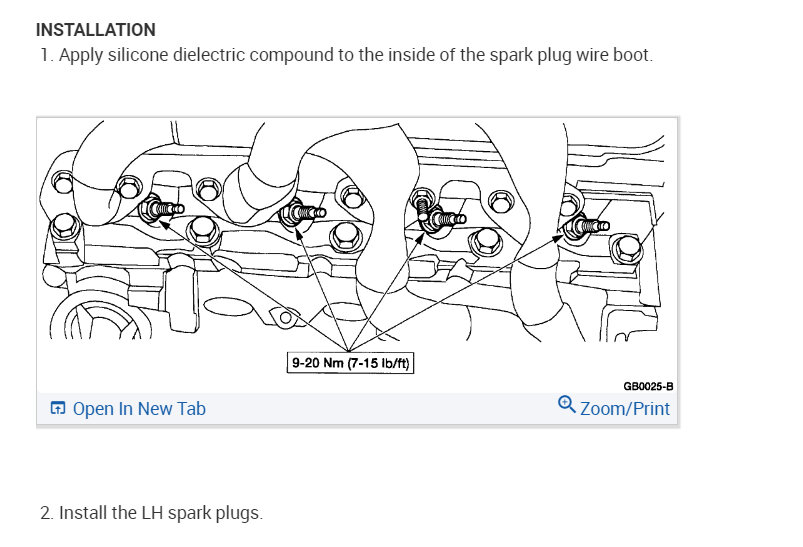 INSTALLATION

1. Apply silicone dielectric compound to the inside of the spark plug wire boot.

9-20 Nm (7-15 lb/ft)

GB0025-B

Open In New Tab

Zoom/Print

2. Install the LH spark plugs.