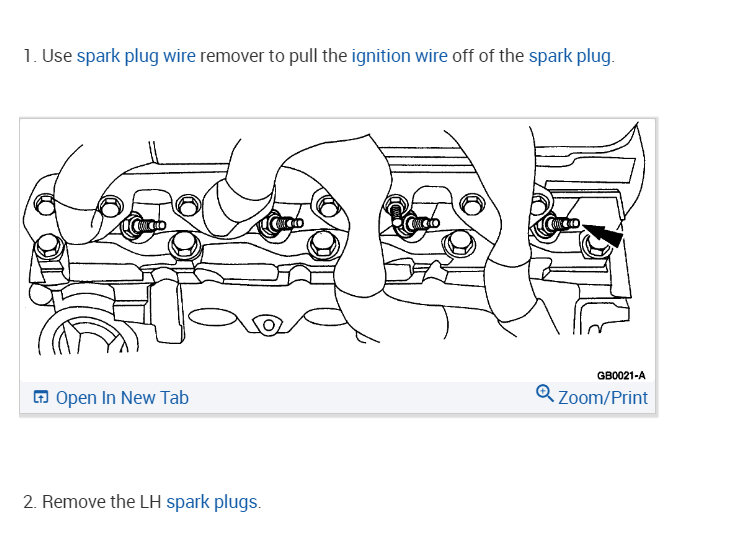 1. Use spark plug wire remover to pull the ignition wire off of the spark plug.

GB0021-A

Open In New Tab

Zoom/Print

2. Remove the LH spark plugs.