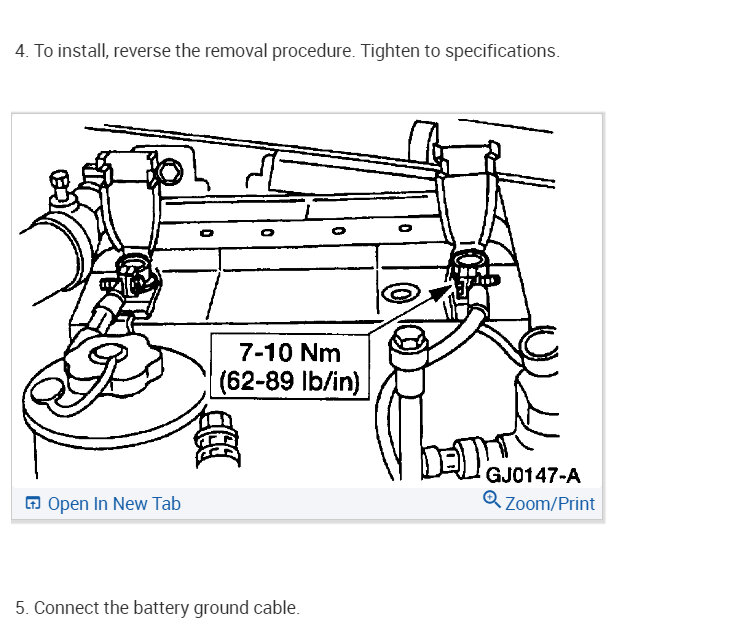 4. To install, reverse the removal procedure. Tighten to specifications.

7-10 Nm
(62-89 lb/in)

GJ0147-A

Open In New Tab

Zoom/Print

5. Connect the battery ground cable.