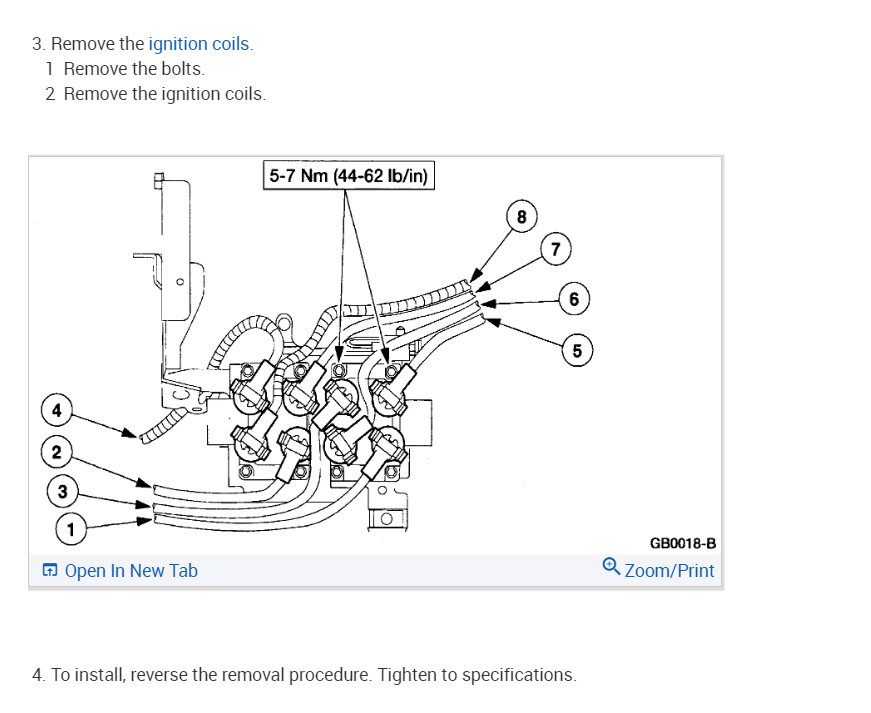 3. Remove the ignition coils.
1 Remove the bolts.
2 Remove the ignition coils.

5-7 Nm (44-62 lb/in)

8
7
6
5
4
2
3
1

GB0018-B

Open In New Tab
Zoom/Print

4. To install, reverse the removal procedure. Tighten to specifications.