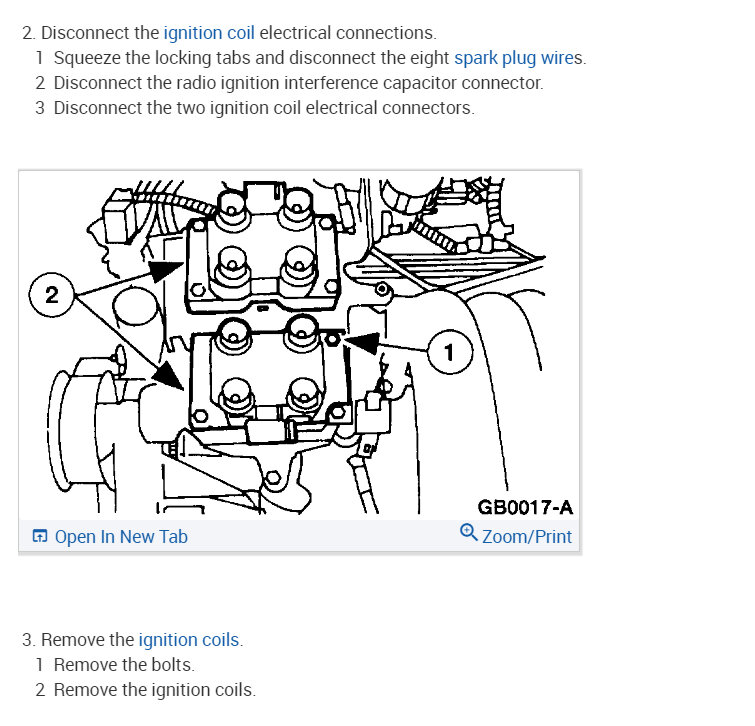 2. Disconnect the ignition coil electrical connections.
1 Squeeze the locking tabs and disconnect the eight spark plug wires.
2 Disconnect the radio ignition interference capacitor connector.
3 Disconnect the two ignition coil electrical connectors.

2

1

GB0017-A

Open In New Tab

Zoom/Print

3. Remove the ignition coils.
1 Remove the bolts.
2 Remove the ignition coils.