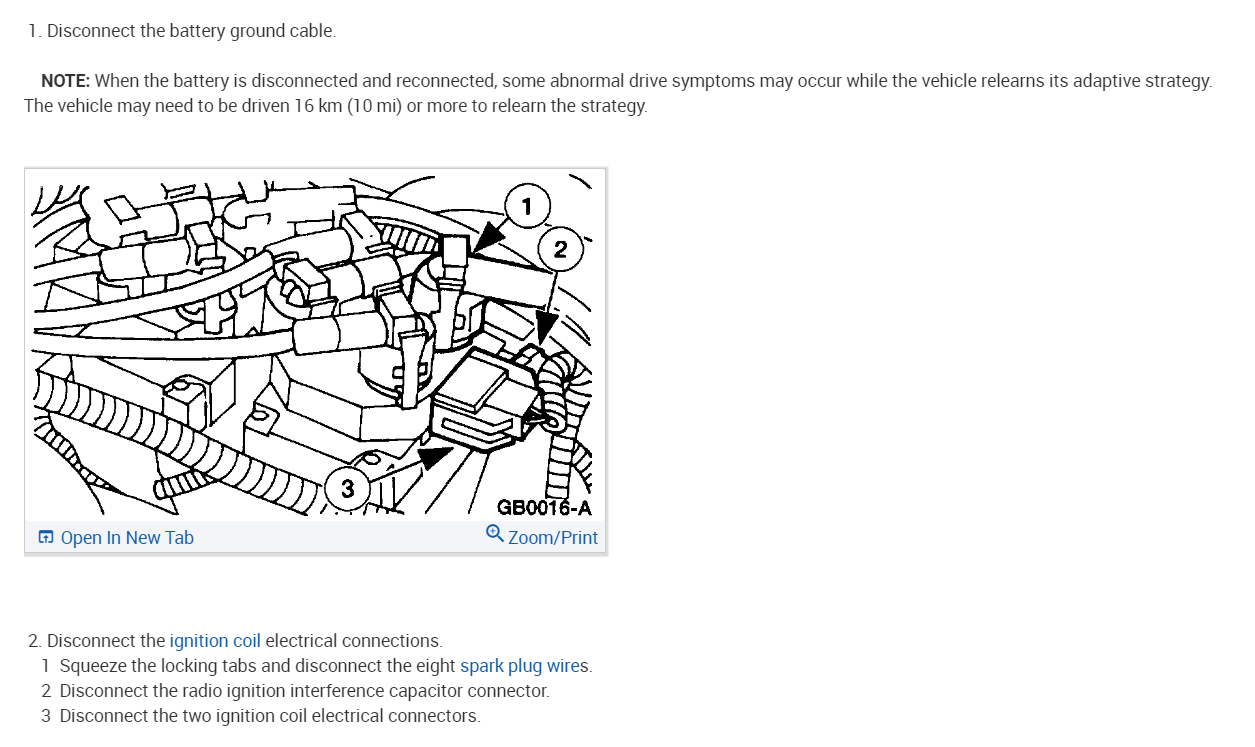 1. Disconnect the battery ground cable.

NOTE: When the battery is disconnected and reconnected, some abnormal drive symptoms may occur while the vehicle relearns its adaptive strategy. The vehicle may need to be driven 16 km (10 mi) or more to relearn the strategy.

1
2
3
GB0016-A

Open In New Tab
Zoom/Print

2. Disconnect the ignition coil electrical connections.
1 Squeeze the locking tabs and disconnect the eight spark plug wires.
2 Disconnect the radio ignition interference capacitor connector.
3 Disconnect the two ignition coil electrical connectors.