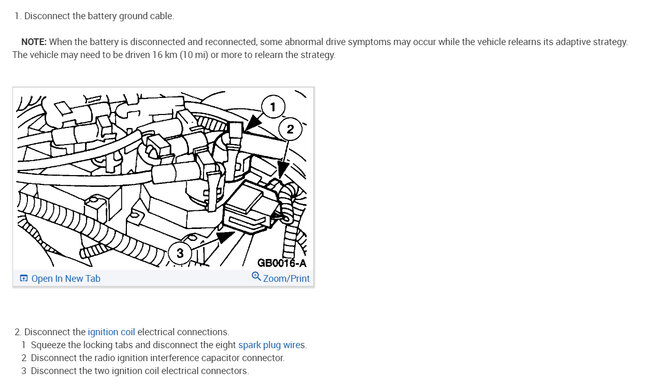 1. Disconnect the battery ground cable.

NOTE: When the battery is disconnected and reconnected, some abnormal drive symptoms may occur while the vehicle relearns its adaptive strategy. The vehicle may need to be driven 16 km (10 mi) or more to relearn the strategy.

1
2
3
GB0016-A
Open In New Tab
Zoom/Print

2. Disconnect the ignition coil electrical connections.
1 Squeeze the locking tabs and disconnect the eight spark plug wires.
2 Disconnect the radio ignition interference capacitor connector.
3 Disconnect the two ignition coil electrical connectors.