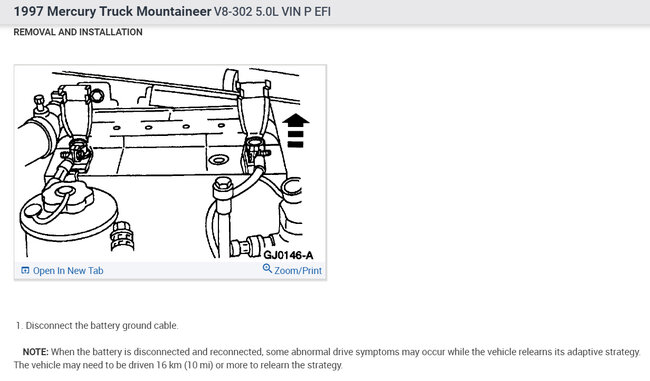 1997 Mercury Truck Mountaineer V8-302 5.0L VIN P EFI

REMOVAL AND INSTALLATION

GJ0146-A

Open In New Tab

Zoom/Print

1. Disconnect the battery ground cable.

NOTE: When the battery is disconnected and reconnected, some abnormal drive symptoms may occur while the vehicle relearns its adaptive strategy. The vehicle may need to be driven 16 km (10 mi) or more to relearn the strategy.