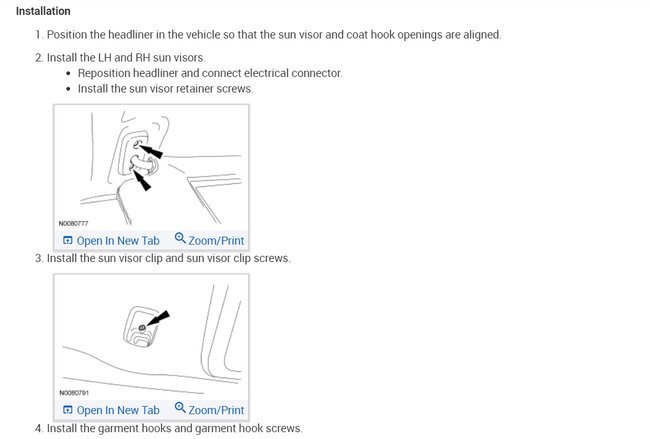 Installation

1. Position the headliner in the vehicle so that the sun visor and coat hook openings are aligned.

2. Install the LH and RH sun visors.

• Reposition headliner and connect electrical connector.
• Install the sun visor retainer screws.

N0080777

Open In New Tab Zoom/Print

3. Install the sun visor clip and sun visor clip screws.

N0080791

Open In New Tab Zoom/Print

4. Install the garment hooks and garment hook screws.