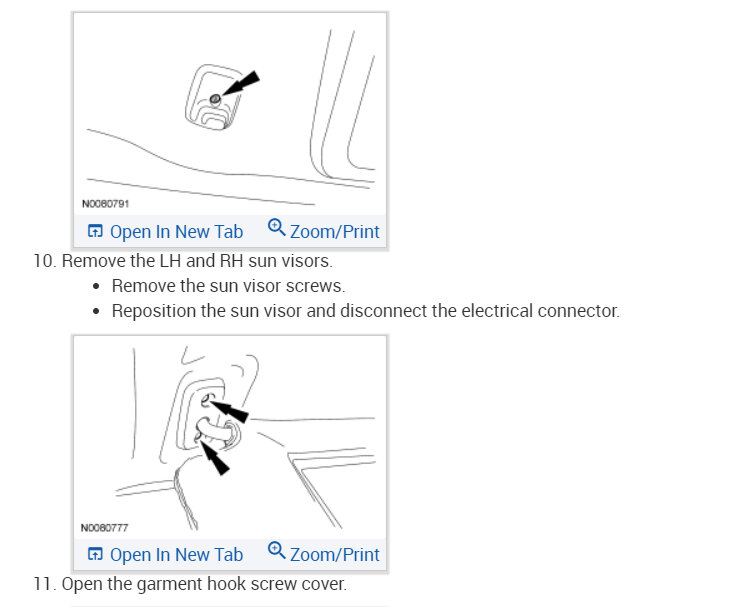 N0080791

Open In New Tab Zoom/Print

10. Remove the LH and RH sun visors.

- Remove the sun visor screws.
- Reposition the sun visor and disconnect the electrical connector.

N0080777

Open In New Tab Zoom/Print

11. Open the garment hook screw cover.