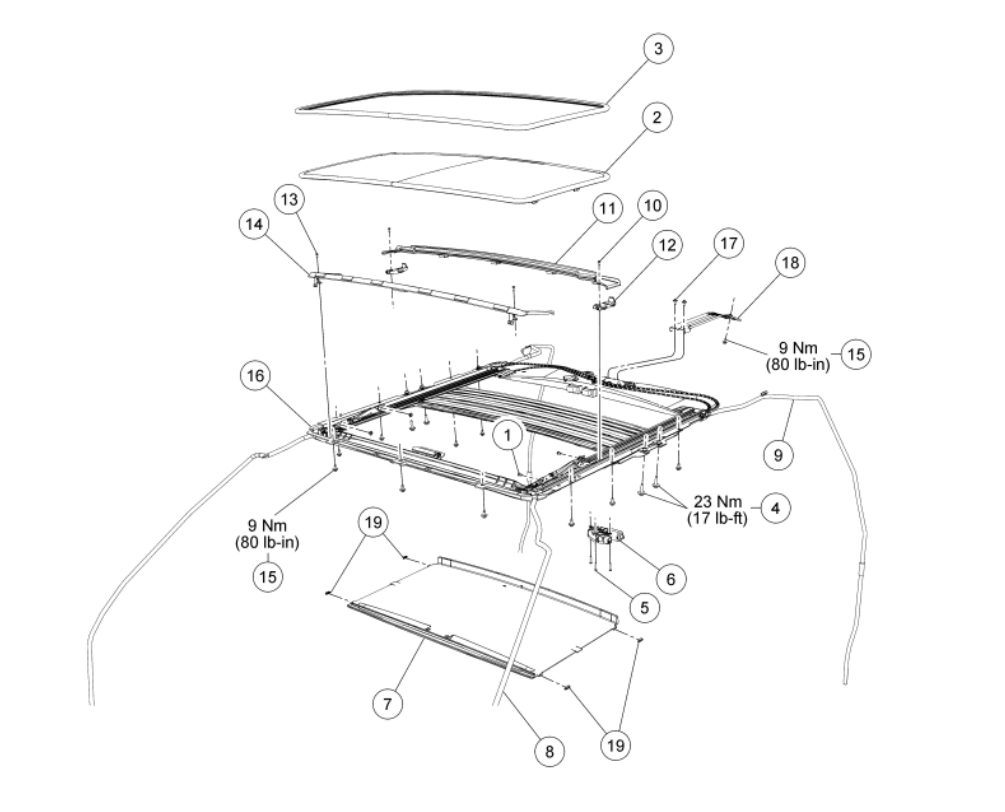 3

2

13

14

11

10

12

17

18

9 Nm
(80 lb-in)
15

16

1

9

23 Nm
(17 lb-ft)
4

9 Nm
(80 lb-in)
15

19

6

5

7

8

19