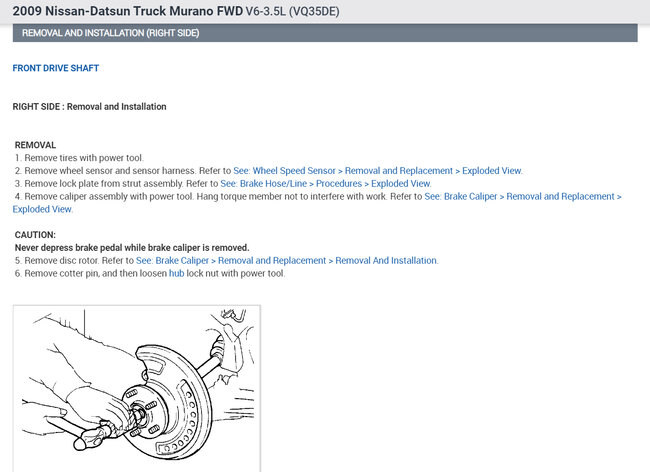 2009 Nissan-Datsun Truck Murano FWD V6-3.5L (VQ35DE)

REMOVAL AND INSTALLATION (RIGHT SIDE)

FRONT DRIVE SHAFT

RIGHT SIDE : Removal and Installation

REMOVAL
1. Remove tires with power tool.
2. Remove wheel sensor and sensor harness. Refer to See: Wheel Speed Sensor > Removal and Replacement > Exploded View.
3. Remove lock plate from strut assembly. Refer to See: Brake Hose/Line > Procedures > Exploded View.
4. Remove caliper assembly with power tool. Hang torque member not to interfere with work. Refer to See: Brake Caliper > Removal and Replacement > Exploded View.

CAUTION:
Never depress brake pedal while brake caliper is removed.
5. Remove disc rotor. Refer to See: Brake Caliper > Removal and Replacement > Removal And Installation.
6. Remove cotter pin, and then loosen hub lock nut with power tool.