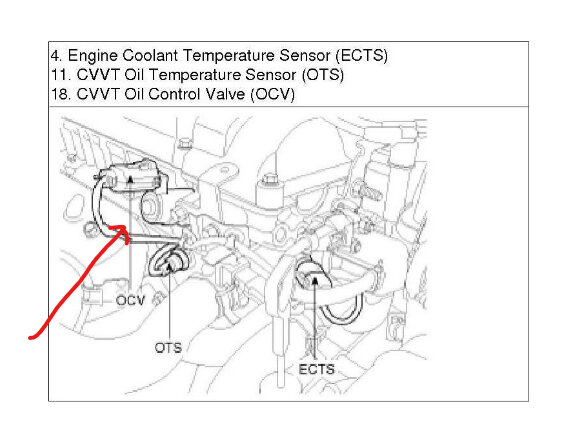 4. Engine Coolant Temperature Sensor (ECTS)
11. CVVT Oil Temperature Sensor (OTS)
18. CVVT Oil Control Valve (OCV)

OCV

OTS

ECTS