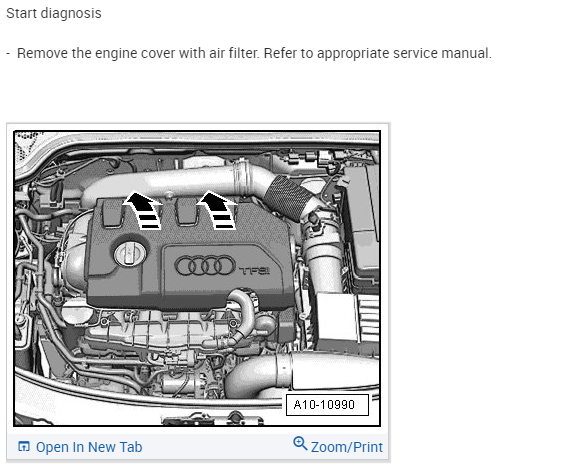 Start diagnosis

- Remove the engine cover with air filter. Refer to appropriate service manual.

TFSI

A10-10990

Open In New Tab

Zoom/Print