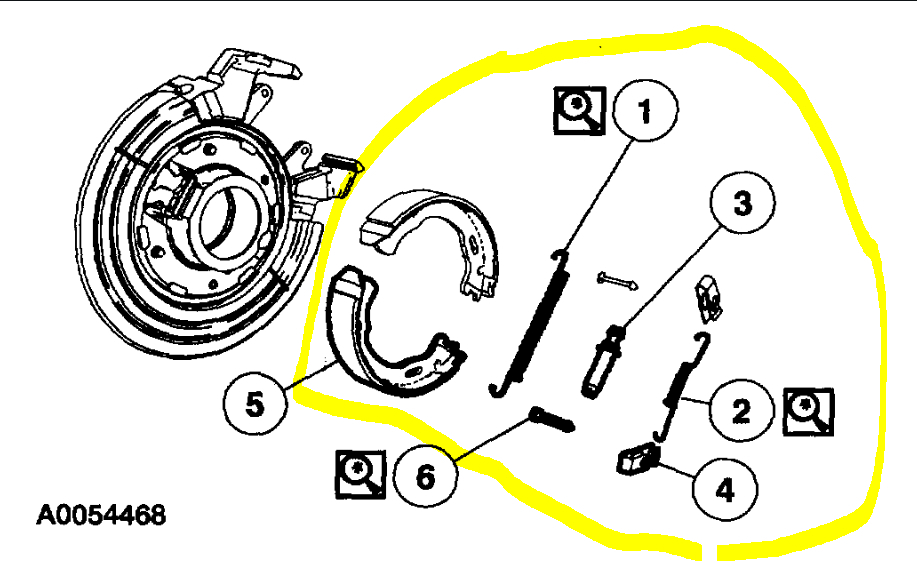 1
3
5
2
6
4
A0054468