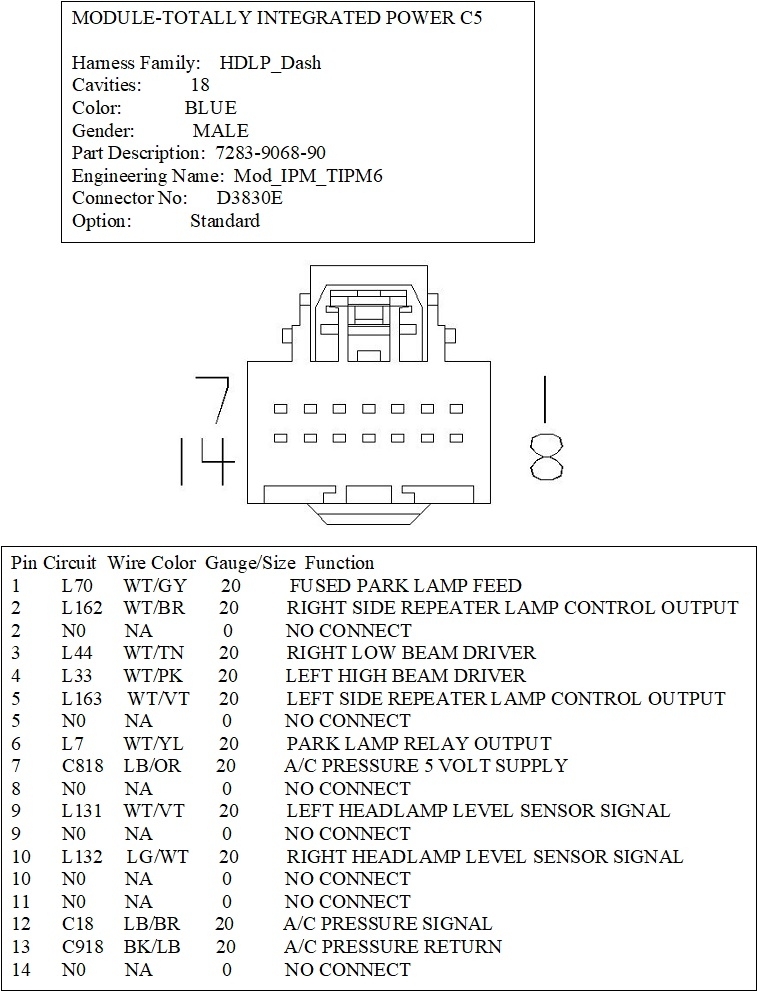 MODULE-TOTALLY INTEGRATED POWER C5

Harness Family: HDLP_Dash
Cavities: 18
Color: BLUE
Gender: MALE
Part Description: 7283-9068-90
Engineering Name: Mod_IPM_TIPM6
Connector No: D3830E
Option: Standard

7
14
1
8

| Pin | Circuit | Wire Color | Gauge/Size | Function |
|---|---|---|---|---|
| 1 | L70 | WT/GY | 20 | FUSED PARK LAMP FEED |
| 2 | L162 | WT/BR | 20 | RIGHT SIDE REPEATER LAMP CONTROL OUTPUT |
| 2 | N0 | NA | 0 | NO CONNECT |
| 3 | L44 | WT/TN | 20 | RIGHT LOW BEAM DRIVER |
| 4 | L33 | WT/PK | 20 | LEFT HIGH BEAM DRIVER |
| 5 | L163 | WT/VT | 20 | LEFT SIDE REPEATER LAMP CONTROL OUTPUT |
| 5 | N0 | NA | 0 | NO CONNECT |
| 6 | L7 | WT/YL | 20 | PARK LAMP RELAY OUTPUT |
| 7 | C818 | LB/OR | 20 | A/C PRESSURE 5 VOLT SUPPLY |
| 8 | N0 | NA | 0 | NO CONNECT |
| 9 | L131 | WT/VT | 20 | LEFT HEADLAMP LEVEL SENSOR SIGNAL |
| 9 | N0 | NA | 0 | NO CONNECT |
| 10 | L132 | LG/WT | 20 | RIGHT HEADLAMP LEVEL SENSOR SIGNAL |
| 10 | N0 | NA | 0 | NO CONNECT |
| 11 | N0 | NA | 0 | NO CONNECT |
| 12 | C18 | LB/BR | 20 | A/C PRESSURE SIGNAL |
| 13 | C918 | BK/LB | 20 | A/C PRESSURE RETURN |
| 14 | N0 | NA | 0 | NO CONNECT |