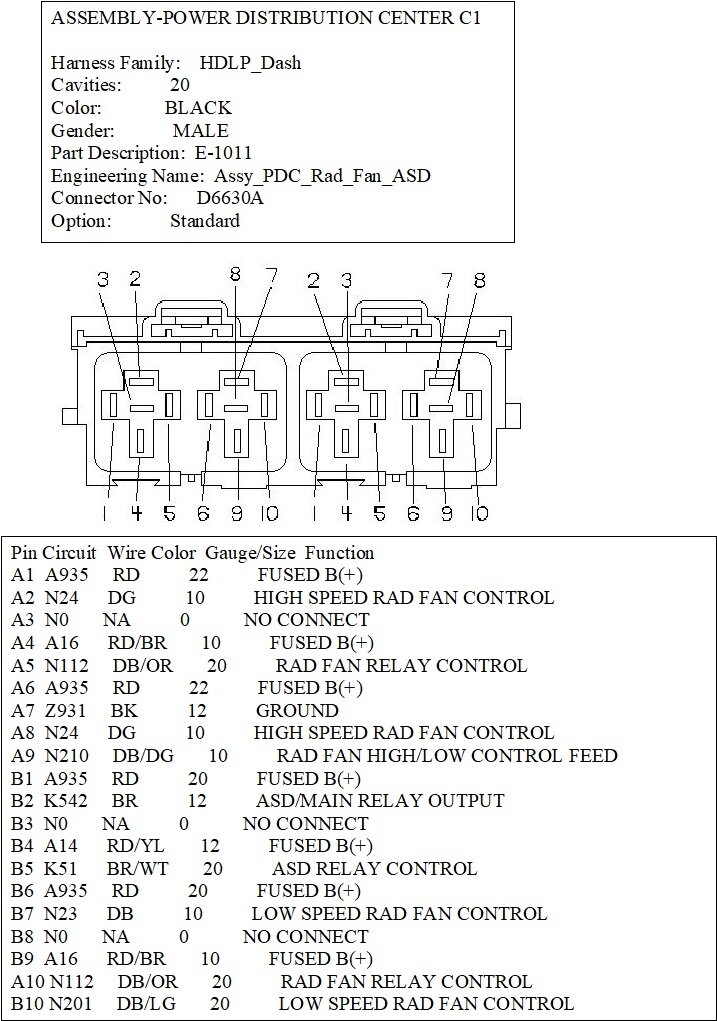 ASSEMBLY-POWER DISTRIBUTION CENTER C1

Harness Family: HDLP_Dash
Cavities: 20
Color: BLACK
Gender: MALE
Part Description: E-1011
Engineering Name: Assy_PDC_Rad_Fan_ASD
Connector No: D6630A
Option: Standard

3 2 8 7 2 3 7 8

1 4 5 6 9 10 1 4 5 6 9 10

| Pin | Circuit | Wire Color | Gauge/Size | Function |
|---|---|---|---|---|
| A1 | A935 | RD | 22 | FUSED B(+) |
| A2 | N24 | DG | 10 | HIGH SPEED RAD FAN CONTROL |
| A3 | N0 | NA | 0 | NO CONNECT |
| A4 | A16 | RD/BR | 10 | FUSED B(+) |
| A5 | N112 | DB/OR | 20 | RAD FAN RELAY CONTROL |
| A6 | A935 | RD | 22 | FUSED B(+) |
| A7 | Z931 | BK | 12 | GROUND |
| A8 | N24 | DG | 10 | HIGH SPEED RAD FAN CONTROL |
| A9 | N210 | DB/DG | 10 | RAD FAN HIGH/LOW CONTROL FEED |
| B1 | A935 | RD | 20 | FUSED B(+) |
| B2 | K542 | BR | 12 | ASD/MAIN RELAY OUTPUT |
| B3 | N0 | NA | 0 | NO CONNECT |
| B4 | A14 | RD/YL | 12 | FUSED B(+) |
| B5 | K51 | BR/WT | 20 | ASD RELAY CONTROL |
| B6 | A935 | RD | 20 | FUSED B(+) |
| B7 | N23 | DB | 10 | LOW SPEED RAD FAN CONTROL |
| B8 | N0 | NA | 0 | NO CONNECT |
| B9 | A16 | RD/BR | 10 | FUSED B(+) |
| A10 | N112 | DB/OR | 20 | RAD FAN RELAY CONTROL |
| B10 | N201 | DB/LG | 20 | LOW SPEED RAD FAN CONTROL |