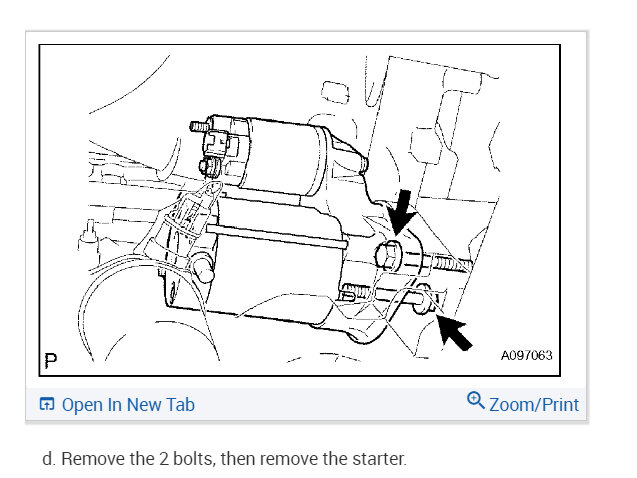 P

A097063

Open In New Tab

Zoom/Print

d. Remove the 2 bolts, then remove the starter.