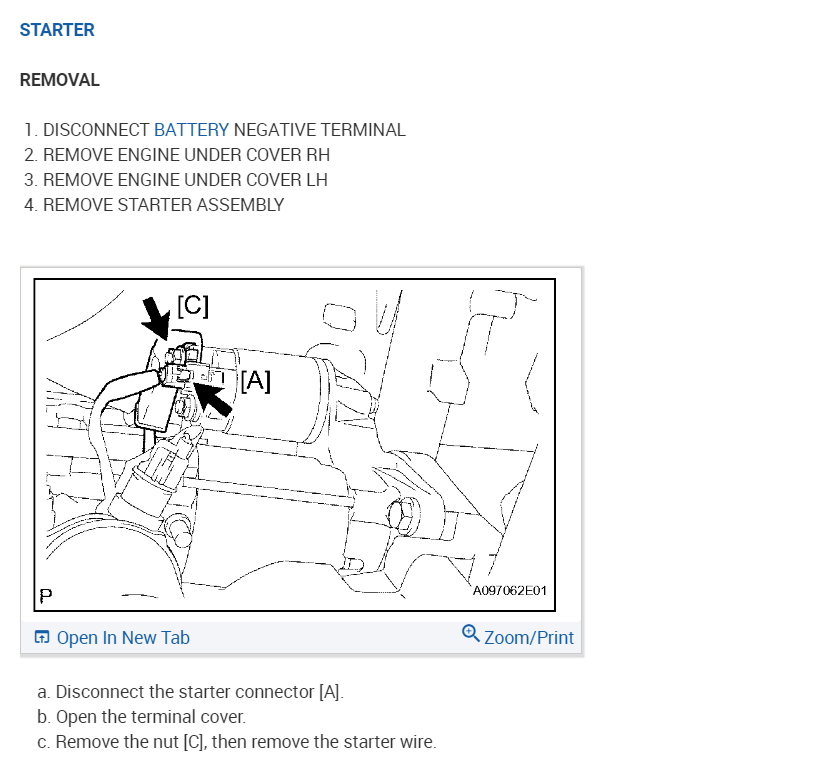 STARTER

REMOVAL

1. DISCONNECT BATTERY NEGATIVE TERMINAL
2. REMOVE ENGINE UNDER COVER RH
3. REMOVE ENGINE UNDER COVER LH
4. REMOVE STARTER ASSEMBLY

[C]
[A]
P
A097062E01

Open In New Tab
Zoom/Print

a. Disconnect the starter connector [A].
b. Open the terminal cover.
c. Remove the nut [C], then remove the starter wire.