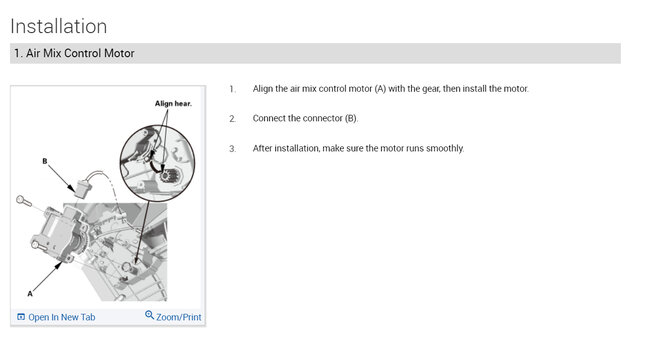 Installation

1. Air Mix Control Motor

Align hear.

B

A

Open In New Tab

Zoom/Print

1. Align the air mix control motor (A) with the gear, then install the motor.

2. Connect the connector (B).

3. After installation, make sure the motor runs smoothly.