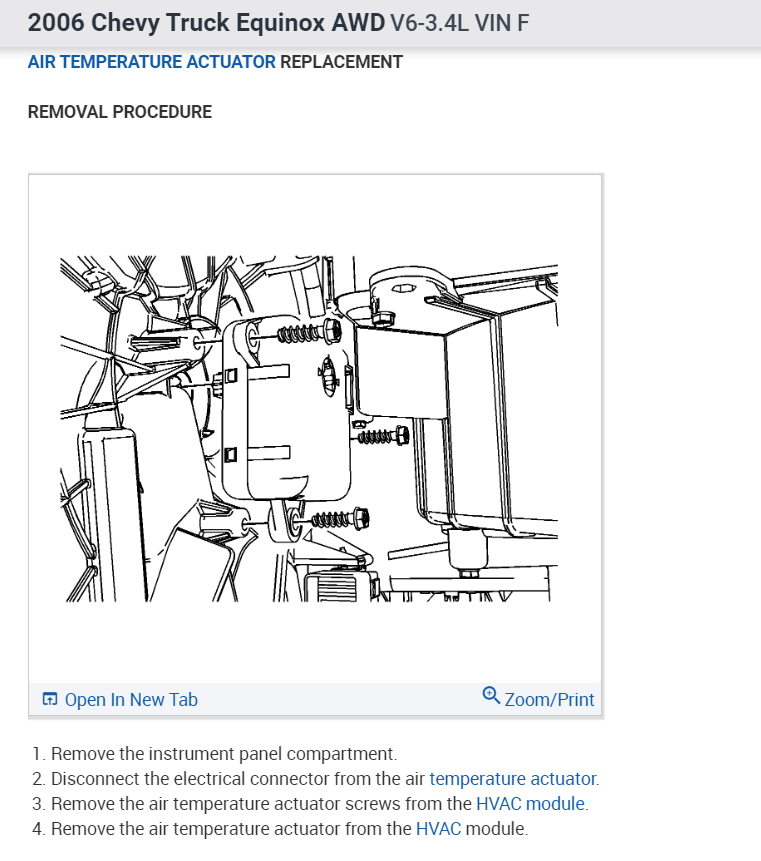 2006 Chevy Truck Equinox AWD V6-3.4L VIN F

AIR TEMPERATURE ACTUATOR REPLACEMENT

REMOVAL PROCEDURE

Open In New Tab

Zoom/Print

1. Remove the instrument panel compartment.
2. Disconnect the electrical connector from the air temperature actuator.
3. Remove the air temperature actuator screws from the HVAC module.
4. Remove the air temperature actuator from the HVAC module.