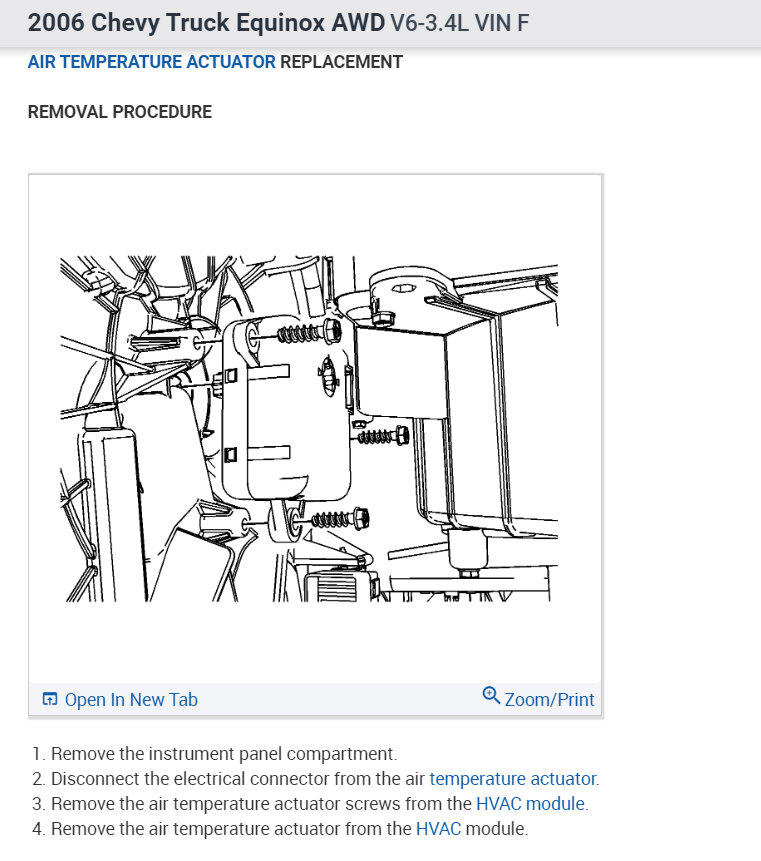 2006 Chevy Truck Equinox AWD V6-3.4L VIN F

AIR TEMPERATURE ACTUATOR REPLACEMENT

REMOVAL PROCEDURE

Open In New Tab

Zoom/Print

1. Remove the instrument panel compartment.
2. Disconnect the electrical connector from the air temperature actuator.
3. Remove the air temperature actuator screws from the HVAC module.
4. Remove the air temperature actuator from the HVAC module.