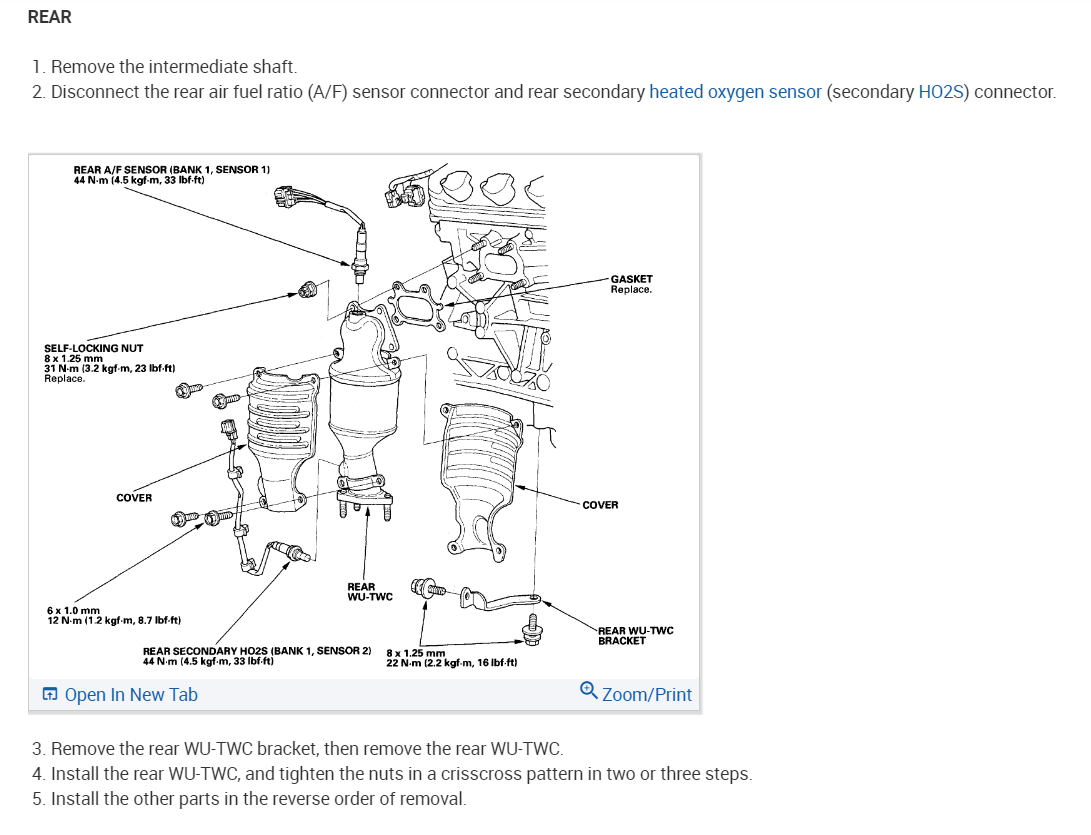 REAR

1. Remove the intermediate shaft.
2. Disconnect the rear air fuel ratio (A/F) sensor connector and rear secondary heated oxygen sensor (secondary HO2S) connector.

REAR A/F SENSOR (BANK 1, SENSOR 1)
44 N·m (4.5 kgf·m, 33 lbf·ft)

GASKET
Replace.

SELF-LOCKING NUT
8 x 1.25 mm
31 N·m (3.2 kgf·m, 23 lbf·ft)
Replace.

COVER

COVER

REAR
WU-TWC

6 x 1.0 mm
12 N·m (1.2 kgf·m, 8.7 lbf·ft)

REAR WU-TWC
BRACKET

REAR SECONDARY HO2S (BANK 1, SENSOR 2)
44 N·m (4.5 kgf·m, 33 lbf·ft)

8 x 1.25 mm
22 N·m (2.2 kgf·m, 16 lbf·ft)

Open In New Tab

Zoom/Print

3. Remove the rear WU-TWC bracket, then remove the rear WU-TWC.
4. Install the rear WU-TWC, and tighten the nuts in a crisscross pattern in two or three steps.
5. Install the other parts in the reverse order of removal.