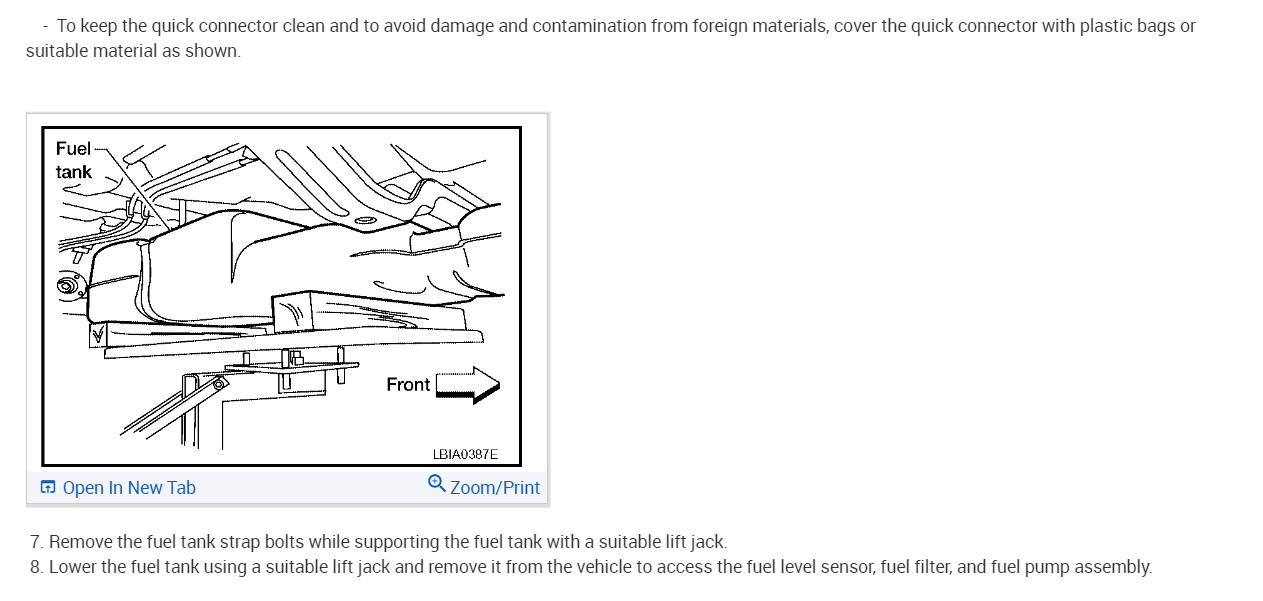 - To keep the quick connector clean and to avoid damage and contamination from foreign materials, cover the quick connector with plastic bags or suitable material as shown.

Fuel tank

Front

LBIA0387E

Open In New Tab

Zoom/Print

7. Remove the fuel tank strap bolts while supporting the fuel tank with a suitable lift jack.
8. Lower the fuel tank using a suitable lift jack and remove it from the vehicle to access the fuel level sensor, fuel filter, and fuel pump assembly.