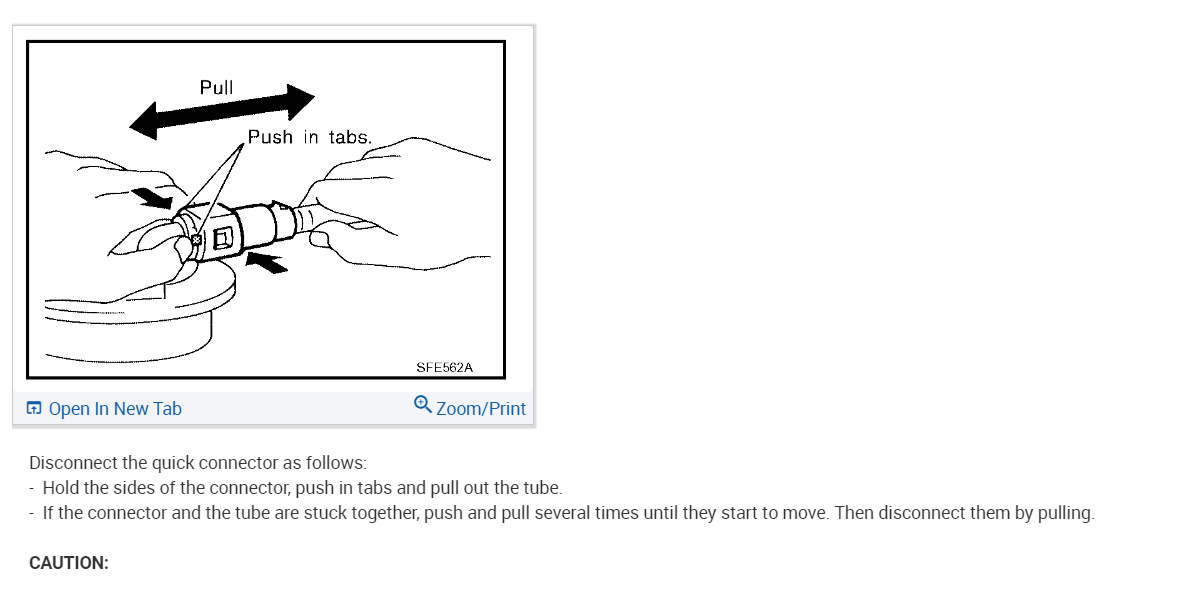 Pull
Push in tabs.
SFE562A

Open In New Tab
Zoom/Print

Disconnect the quick connector as follows:
- Hold the sides of the connector, push in tabs and pull out the tube.
- If the connector and the tube are stuck together, push and pull several times until they start to move. Then disconnect them by pulling.

CAUTION: