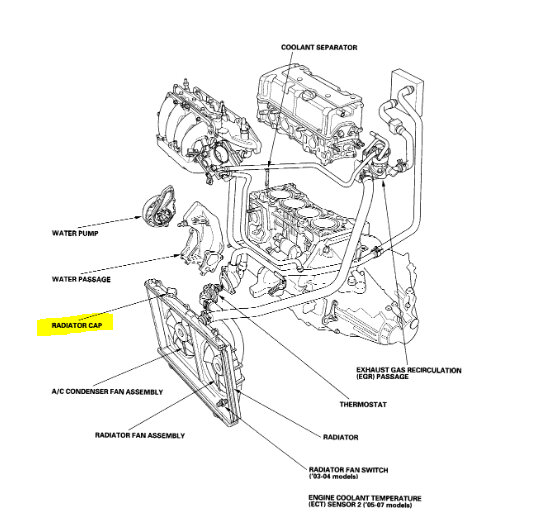 COOLANT SEPARATOR

WATER PUMP

WATER PASSAGE

RADIATOR CAP

A/C CONDENSER FAN ASSEMBLY

RADIATOR FAN ASSEMBLY

EXHAUST GAS RECIRCULATION (EGR) PASSAGE

THERMOSTAT

RADIATOR

RADIATOR FAN SWITCH ('03-04 models)

ENGINE COOLANT TEMPERATURE (ECT) SENSOR 2 ('05-07 models)