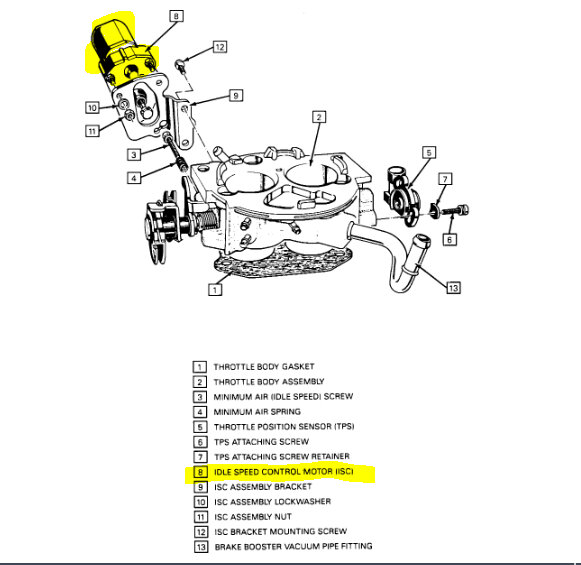 8
12
9
10
11
2
3
4
5
7
6
1
13

1 THROTTLE BODY GASKET
2 THROTTLE BODY ASSEMBLY
3 MINIMUM AIR (IDLE SPEED) SCREW
4 MINIMUM AIR SPRING
5 THROTTLE POSITION SENSOR (TPS)
6 TPS ATTACHING SCREW
7 TPS ATTACHING SCREW RETAINER
8 IDLE SPEED CONTROL MOTOR (ISC)
9 ISC ASSEMBLY BRACKET
10 ISC ASSEMBLY LOCKWASHER
11 ISC ASSEMBLY NUT
12 ISC BRACKET MOUNTING SCREW
13 BRAKE BOOSTER VACUUM PIPE FITTING