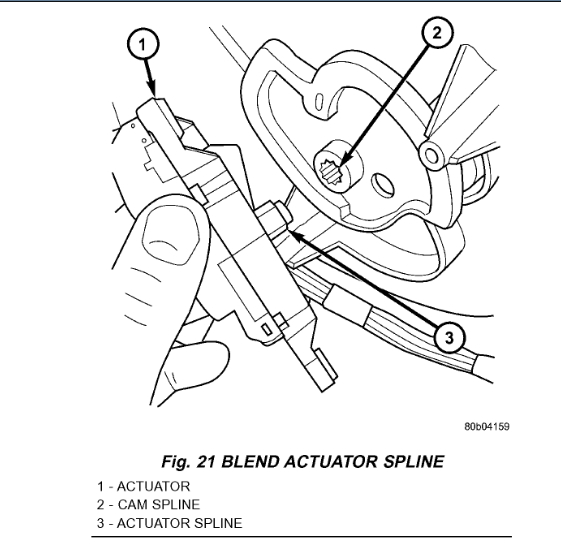 1

2

3

80b04159

Fig. 21 BLEND ACTUATOR SPLINE

1 - ACTUATOR
2 - CAM SPLINE
3 - ACTUATOR SPLINE