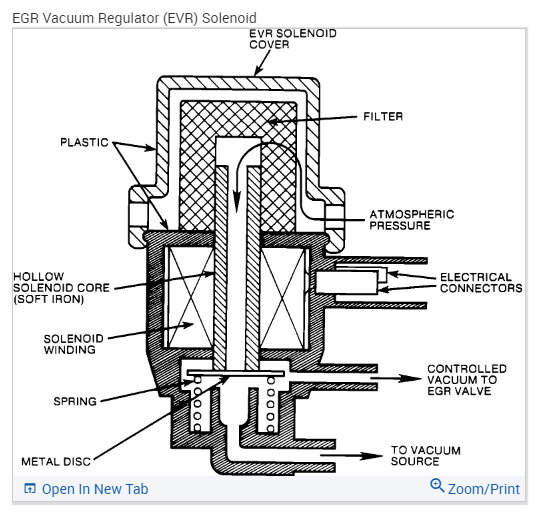 EGR Vacuum Regulator (EVR) Solenoid

EVR SOLENOID COVER

FILTER

PLASTIC

ATMOSPHERIC PRESSURE

HOLLOW SOLENOID CORE (SOFT IRON)

ELECTRICAL CONNECTORS

SOLENOID WINDING

CONTROLLED VACUUM TO EGR VALVE

SPRING

METAL DISC

TO VACUUM SOURCE

Open In New Tab

Zoom/Print