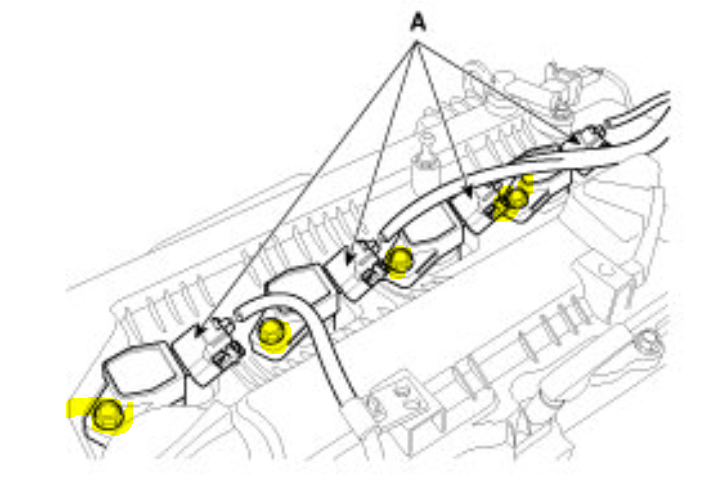 A