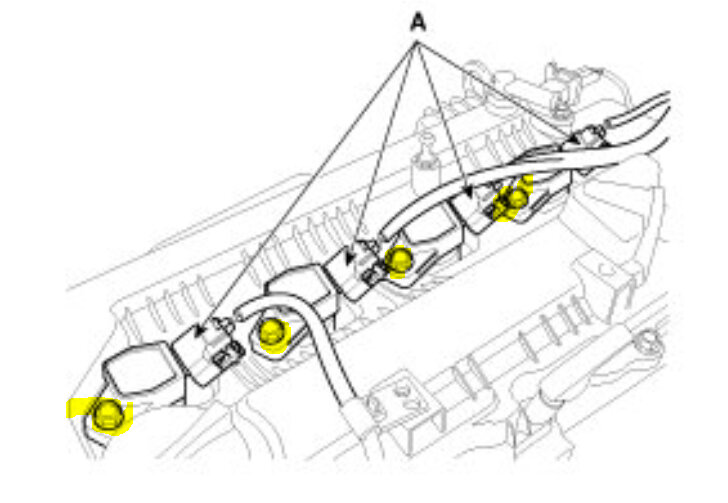 A