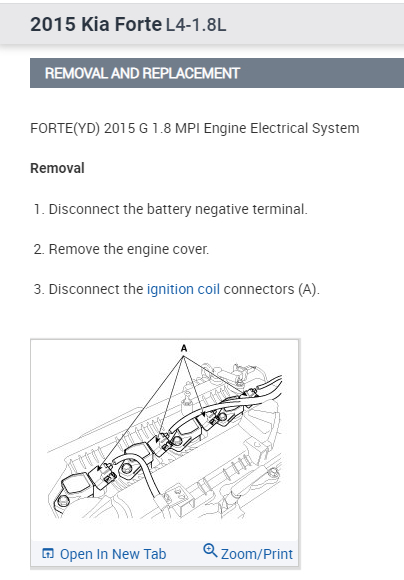 2015 Kia Forte L4-1.8L

REMOVAL AND REPLACEMENT

FORTE(YD) 2015 G 1.8 MPI Engine Electrical System

Removal

1. Disconnect the battery negative terminal.

2. Remove the engine cover.

3. Disconnect the ignition coil connectors (A).

A

Open In New Tab
Zoom/Print