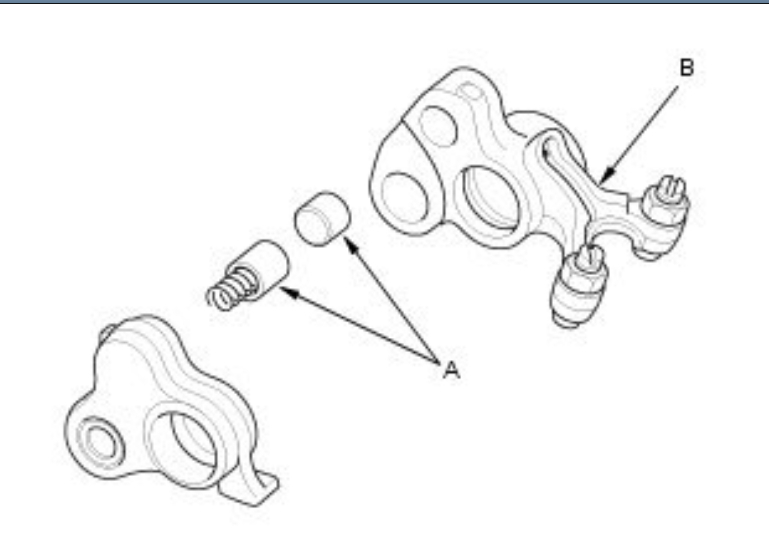 B

A