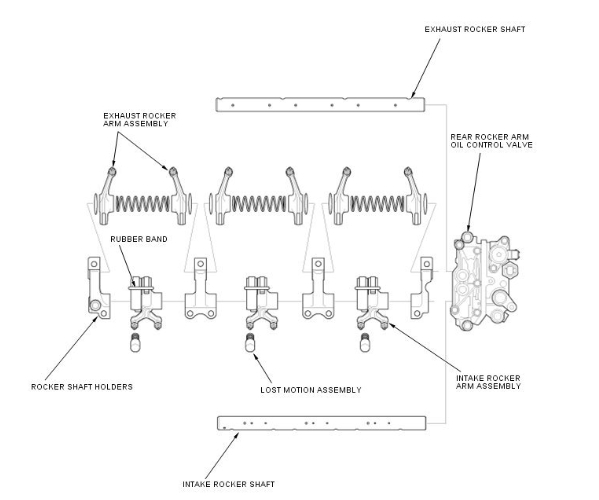 EXHAUST ROCKER SHAFT

EXHAUST ROCKER ARM ASSEMBLY

REAR ROCKER ARM OIL CONTROL VALVE

RUBBER BAND

ROCKER SHAFT HOLDERS

LOST MOTION ASSEMBLY

INTAKE ROCKER ARM ASSEMBLY

INTAKE ROCKER SHAFT