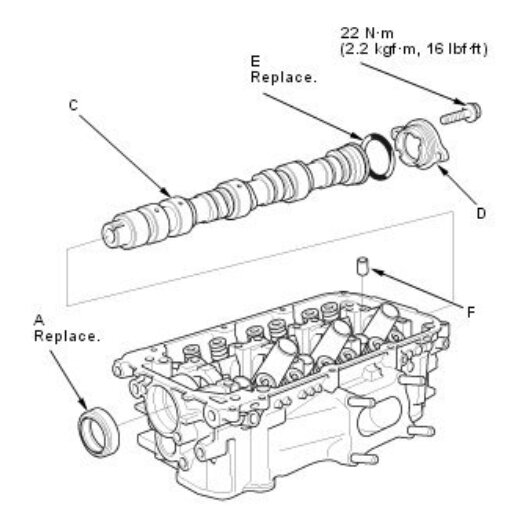 22 N·m
(2.2 kgf·m, 16 lbf·ft)

E
Replace.

C

D

F

A
Replace.