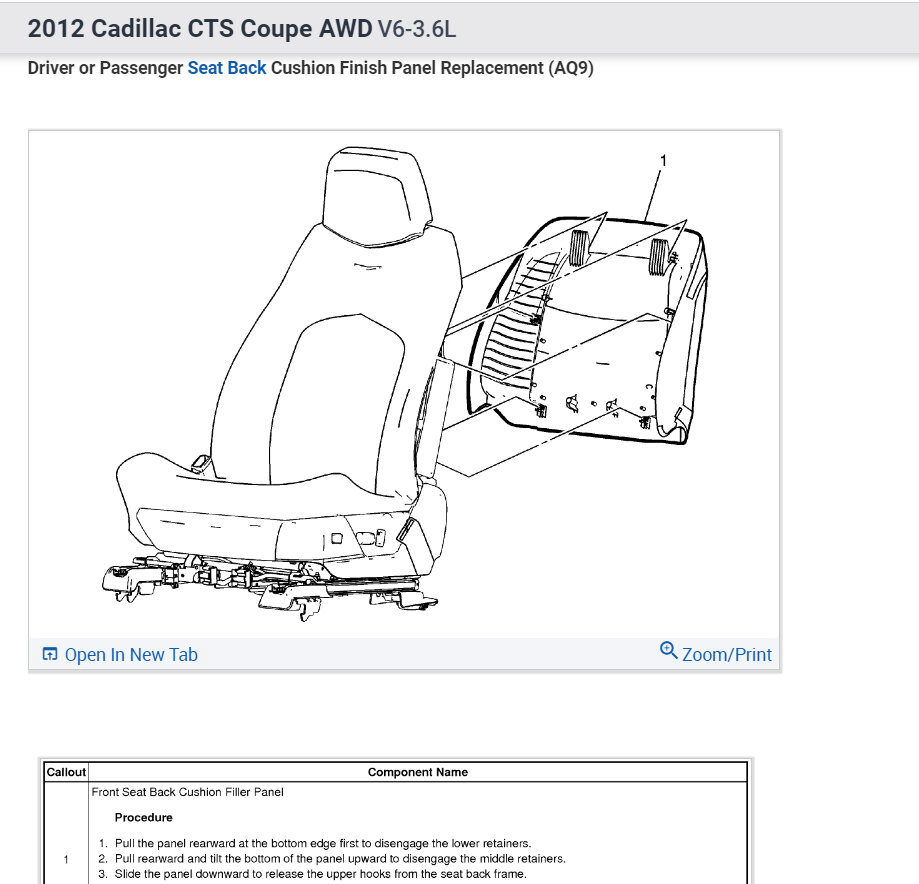 2012 Cadillac CTS Coupe AWD V6-3.6L

Driver or Passenger Seat Back Cushion Finish Panel Replacement (AQ9)

1

Open In New Tab

Zoom/Print

| Callout | Component Name |
|---|---|
| 1 | Front Seat Back Cushion Filler Panel<br>Procedure<br>1. Pull the panel rearward at the bottom edge first to disengage the lower retainers.<br>2. Pull rearward and tilt the bottom of the panel upward to disengage the middle retainers.<br>3. Slide the panel downward to release the upper hooks from the seat back frame. |