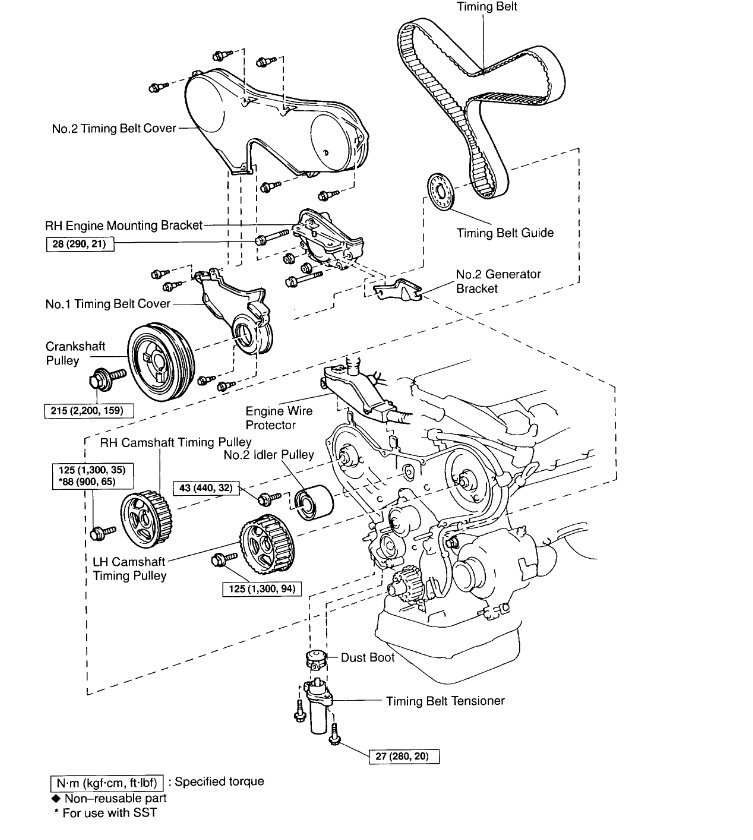 Timing Belt

No.2 Timing Belt Cover

Timing Belt Guide

RH Engine Mounting Bracket

28 (290, 21)

No.2 Generator Bracket

No.1 Timing Belt Cover

Crankshaft Pulley

215 (2,200, 159)

Engine Wire Protector

RH Camshaft Timing Pulley

No.2 Idler Pulley

125 (1,300, 35)
*88 (900, 65)

43 (440, 32)

LH Camshaft Timing Pulley

125 (1,300, 94)

Dust Boot

Timing Belt Tensioner

27 (280, 20)

N·m (kgf·cm, ft·lbf) : Specified torque
◆ Non–reusable part
* For use with SST