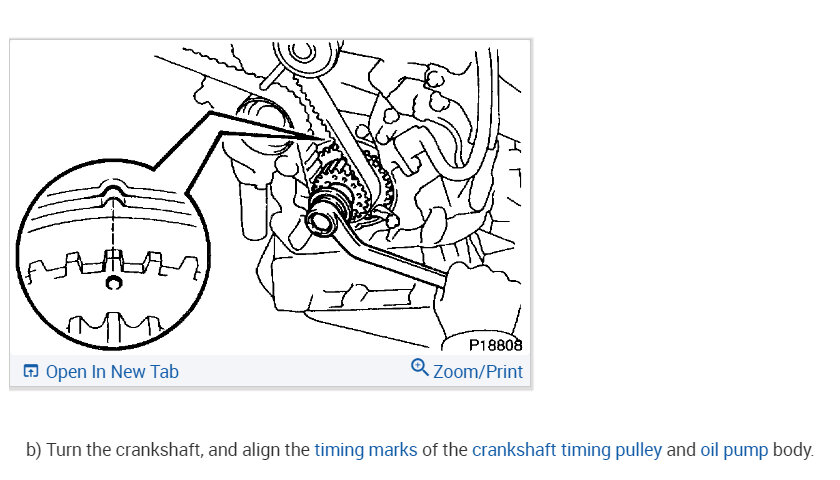 P18808

Open In New Tab

Zoom/Print

b) Turn the crankshaft, and align the timing marks of the crankshaft timing pulley and oil pump body.