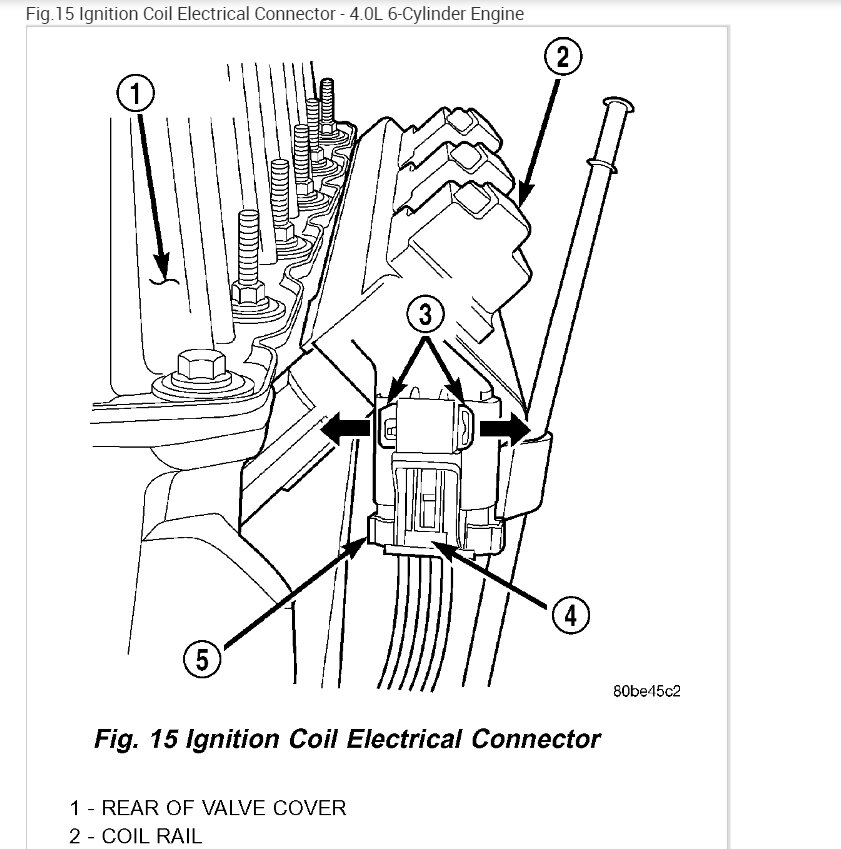 Fig.15 Ignition Coil Electrical Connector - 4.0L 6-Cylinder Engine

1

2

3

4

5

80be45c2

Fig. 15 Ignition Coil Electrical Connector

1 - REAR OF VALVE COVER
2 - COIL RAIL