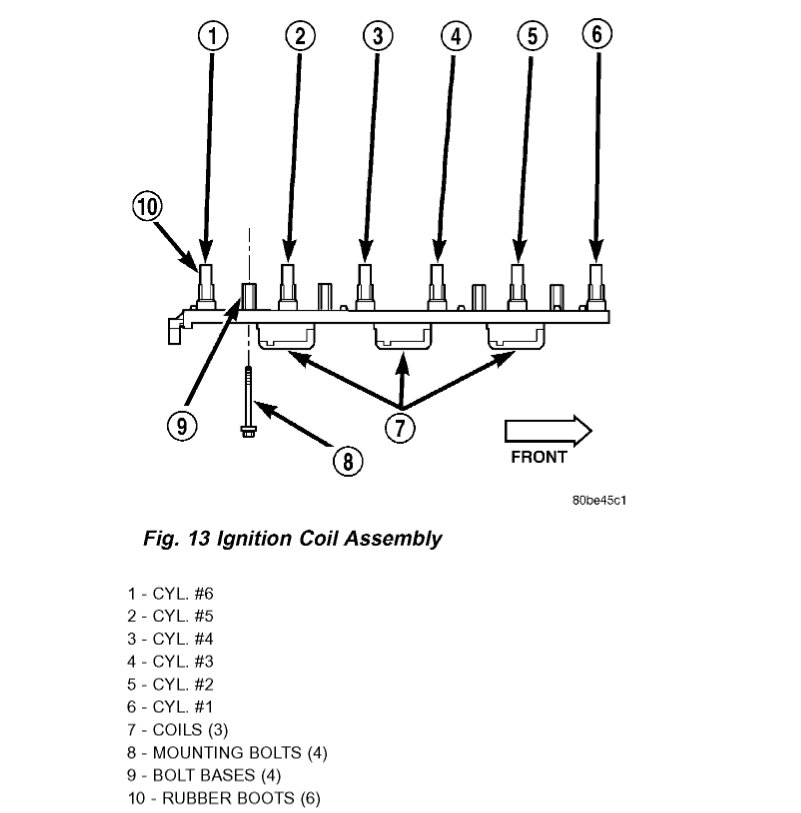 1
2
3
4
5
6
10
9
7
8
FRONT
80be45c1

Fig. 13 Ignition Coil Assembly

1 - CYL. #6
2 - CYL. #5
3 - CYL. #4
4 - CYL. #3
5 - CYL. #2
6 - CYL. #1
7 - COILS (3)
8 - MOUNTING BOLTS (4)
9 - BOLT BASES (4)
10 - RUBBER BOOTS (6)