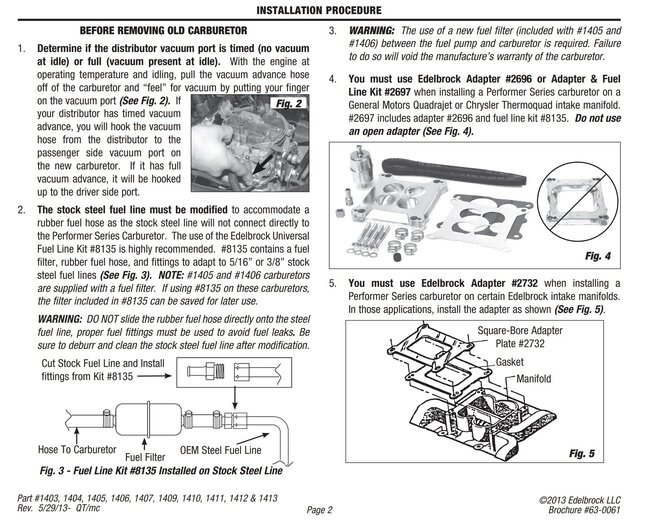 INSTALLATION PROCEDURE

BEFORE REMOVING OLD CARBURETOR

1. Determine if the distributor vacuum port is timed (no vacuum at idle) or full (vacuum present at idle). With the engine at operating temperature and idling, pull the vacuum advance hose off of the carburetor and "feel" for vacuum by putting your finger on the vacuum port (See Fig. 2). If your distributor has timed vacuum advance, you will hook the vacuum hose from the distributor to the passenger side vacuum port on the new carburetor. If it has full vacuum advance, it will be hooked up to the driver side port.

Fig. 2

2. The stock steel fuel line must be modified to accommodate a rubber fuel hose as the stock steel line will not connect directly to the Performer Series Carburetor. The use of the Edelbrock Universal Fuel Line Kit #8135 is highly recommended. #8135 contains a fuel filter, rubber fuel hose, and fittings to adapt to 5/16" or 3/8" stock steel fuel lines (See Fig. 3). NOTE: #1405 and #1406 carburetors are supplied with a fuel filter. If using #8135 on these carburetors, the filter included in #8135 can be saved for later use.

WARNING: DO NOT slide the rubber fuel hose directly onto the steel fuel line, proper fuel fittings must be used to avoid fuel leaks. Be sure to deburr and clean the stock steel fuel line after modification.

Cut Stock Fuel Line and Install fittings from Kit #8135

Hose To Carburetor
Fuel Filter
OEM Steel Fuel Line

Fig. 3 - Fuel Line Kit #8135 Installed on Stock Steel Line

3. WARNING: The use of a new fuel filter (included with #1405 and #1406) between the fuel pump and carburetor is required. Failure to do so will void the manufacture's warranty of the carburetor.

4. You must use Edelbrock Adapter #2696 or Adapter & Fuel Line Kit #2697 when installing a Performer Series carburetor on a General Motors Quadrajet or Chrysler Thermoquad intake manifold. #2697 includes adapter #2696 and fuel line kit #8135. Do not use an open adapter (See Fig. 4).

Fig. 4

5. You must use Edelbrock Adapter #2732 when installing a Performer Series carburetor on certain Edelbrock intake manifolds. In those applications, install the adapter as shown (See Fig. 5).

Square-Bore Adapter Plate #2732
Gasket
Manifold

Fig. 5

Part #1403, 1404, 1405, 1406, 1407, 1409, 1410, 1411, 1412 & 1413
Rev. 5/29/13- QT/mc

Page 2

©2013 Edelbrock LLC
Brochure #63-0061