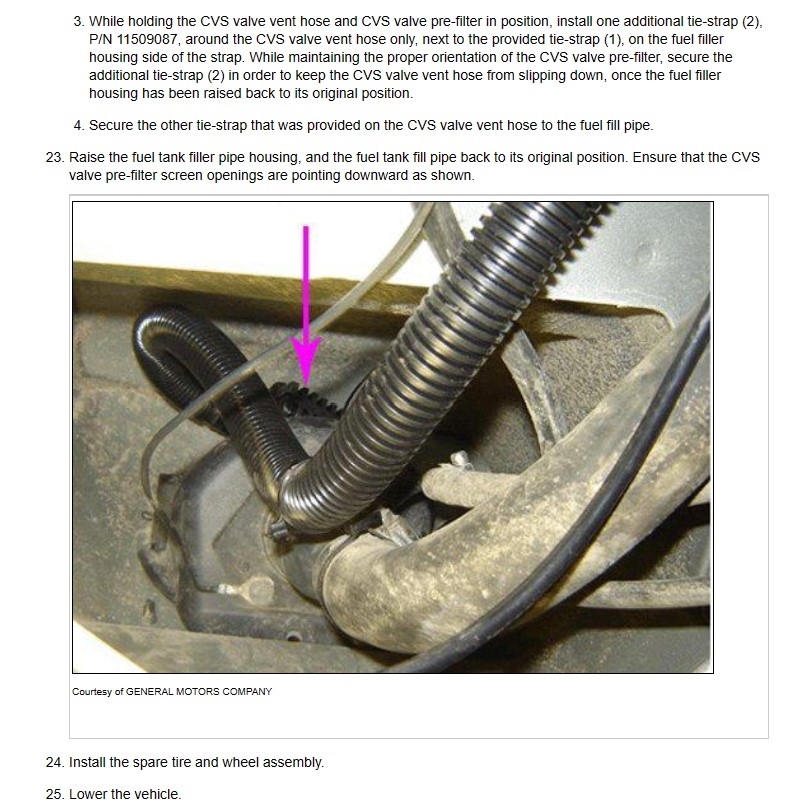 3. While holding the CVS valve vent hose and CVS valve pre-filter in position, install one additional tie-strap (2), P/N 11509087, around the CVS valve vent hose only, next to the provided tie-strap (1), on the fuel filler housing side of the strap. While maintaining the proper orientation of the CVS valve pre-filter, secure the additional tie-strap (2) in order to keep the CVS valve vent hose from slipping down, once the fuel filler housing has been raised back to its original position.

4. Secure the other tie-strap that was provided on the CVS valve vent hose to the fuel fill pipe.

23. Raise the fuel tank filler pipe housing, and the fuel tank fill pipe back to its original position. Ensure that the CVS valve pre-filter screen openings are pointing downward as shown.

Courtesy of GENERAL MOTORS COMPANY

24. Install the spare tire and wheel assembly.

25. Lower the vehicle.