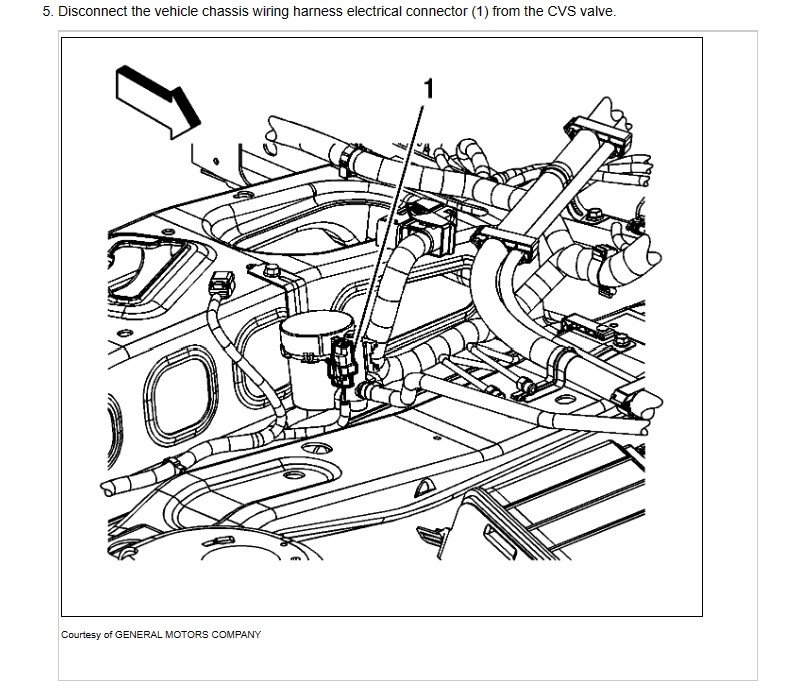 5. Disconnect the vehicle chassis wiring harness electrical connector (1) from the CVS valve.

1

Courtesy of GENERAL MOTORS COMPANY