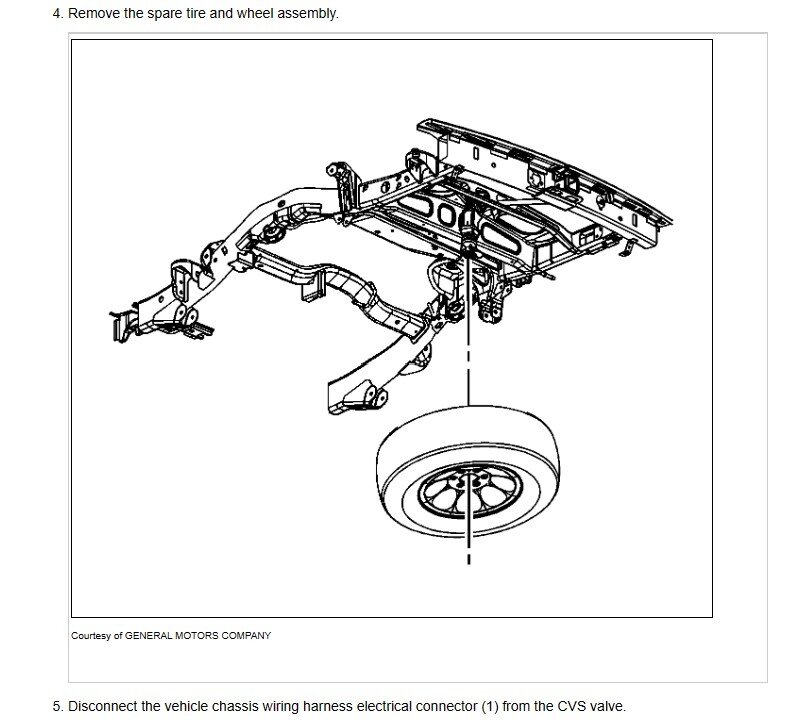 4. Remove the spare tire and wheel assembly.

Courtesy of GENERAL MOTORS COMPANY

5. Disconnect the vehicle chassis wiring harness electrical connector (1) from the CVS valve.